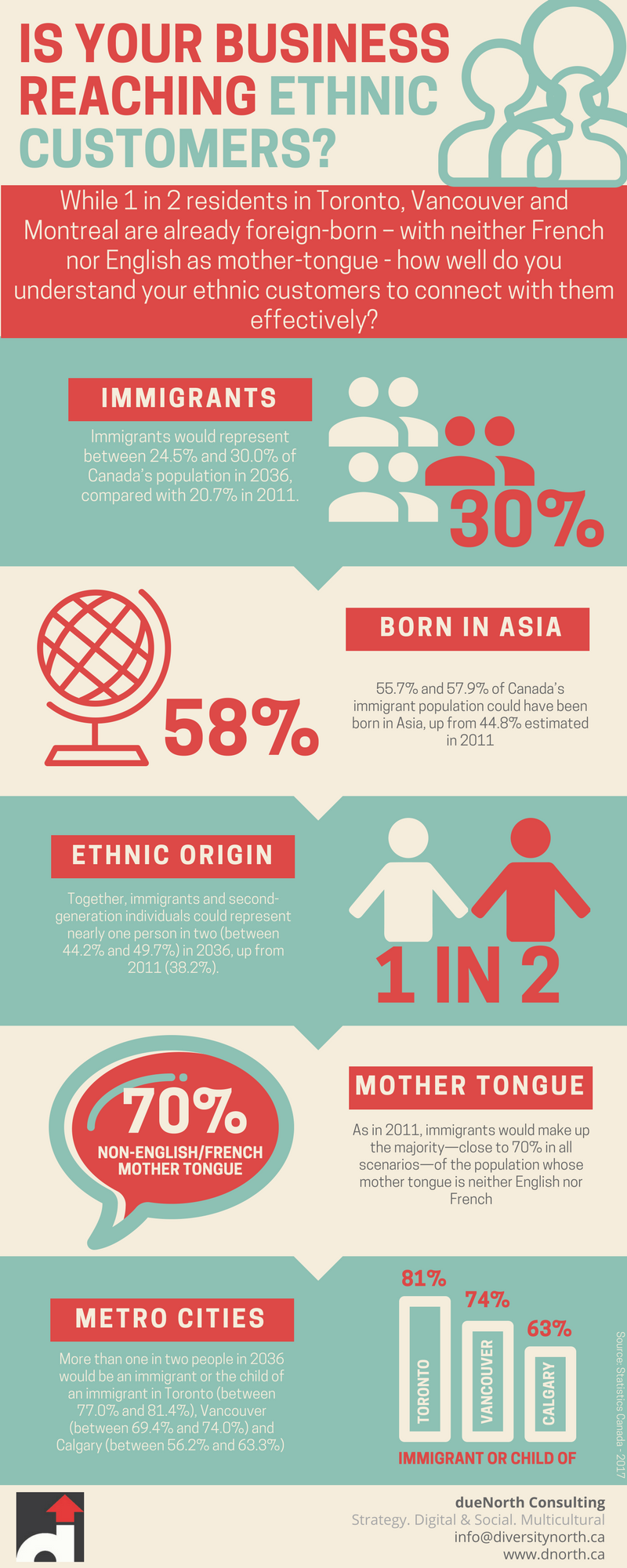 IS YOUR BUSINESS REACHING ETHNIC CUSTOMERS?

While 1 in 2 residents in Toronto, Vancouver and Montreal are already foreign-born – with neither French nor English as mother-tongue - how well do you understand your ethnic customers to connect with them effectively?

IMMIGRANTS

Immigrants would represent between 24.5% and 30.0% of Canada's population in 2036, compared with 20.7% in 2011.

30%

58%

BORN IN ASIA

55.7% and 57.9% of Canada's immigrant population could have been born in Asia, up from 44.8% estimated in 2011

ETHNIC ORIGIN

Together, immigrants and second-generation individuals could represent nearly one person in two (between 44.2% and 49.7%) in 2036, up from 2011 (38.2%).

1 IN 2

70%
NON-ENGLISH/FRENCH MOTHER TONGUE

MOTHER TONGUE

As in 2011, immigrants would make up the majority—close to 70% in all scenarios—of the population whose mother tongue is neither English nor French

METRO CITIES

More than one in two people in 2036 would be an immigrant or the child of an immigrant in Toronto (between 77.0% and 81.4%), Vancouver (between 69.4% and 74.0%) and Calgary (between 56.2% and 63.3%)

81%
TORONTO
74%
VANCOUVER
63%
CALGARY
IMMIGRANT OR CHILD OF

Source: Statistics Canada - 2017

dueNorth Consulting
Strategy. Digital & Social. Multicultural
info@diversitynorth.ca
www.dnorth.ca